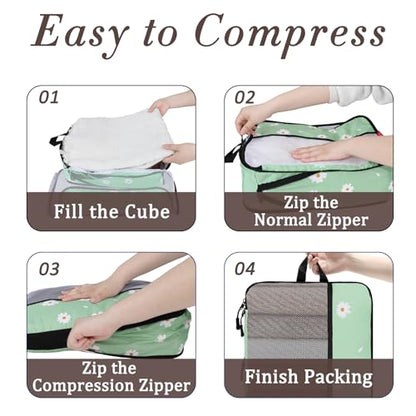 Easy to Compress

01

Fill the Cube

02

Zip the
Normal Zipper

03

Zip the
Compression Zipper

04

Finish Packing