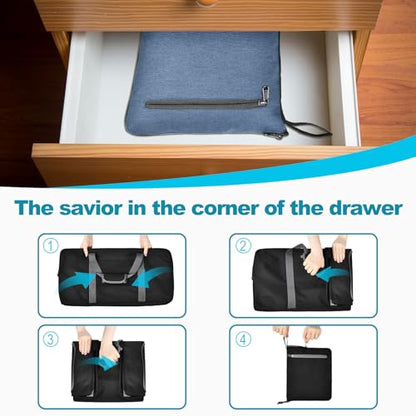 The savior in the corner of the drawer

①

②

③

④