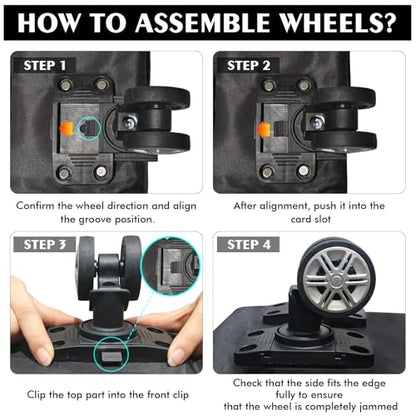 HOW TO ASSEMBLE WHEELS?

STEP 1

Confirm the wheel direction and align the groove position.

STEP 2

After alignment, push it into the card slot

STEP 3

Clip the top part into the front clip

STEP 4

Check that the side fits the edge fully to ensure that the wheel is completely jammed