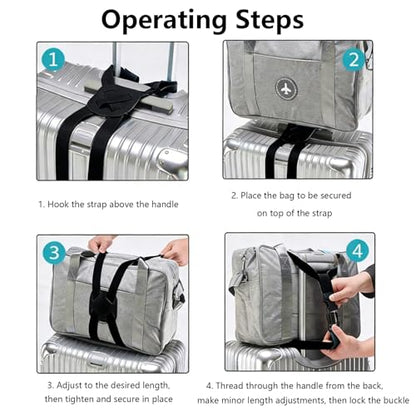 Operating Steps

1

1. Hook the strap above the handle

2

2. Place the bag to be secured on top of the strap

3

3. Adjust to the desired length, then tighten and secure in place

4

4. Thread through the handle from the back, make minor length adjustments, then lock the buckle