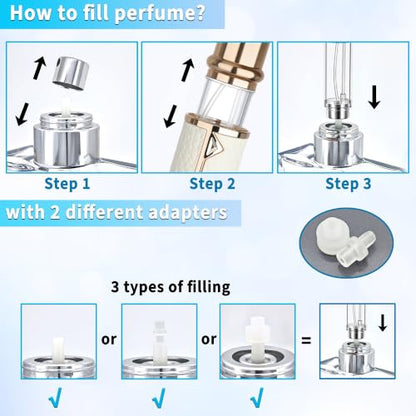 How to fill perfume?

Step 1

Step 2

Step 3

with 2 different adapters

3 types of filling

or

or

=

√

√

√