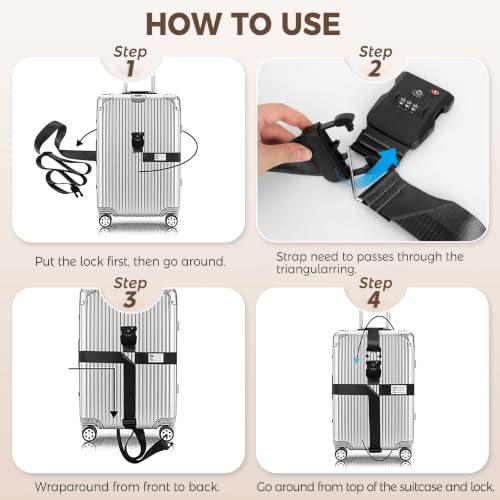 HOW TO USE

Step 1

Put the lock first, then go around.

Step 2

Strap need to passes through the triangularring.

Step 3

Wraparound from front to back.

Step 4

Go around from top of the suitcase and lock.