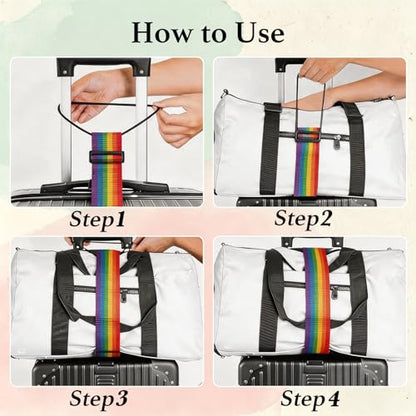 How to Use

Step1

Step2

Step3

Step4