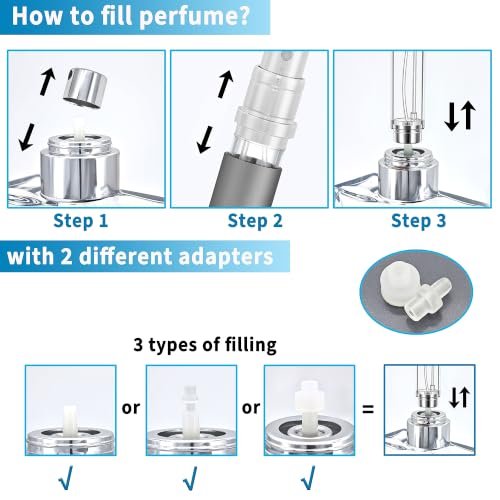 How to fill perfume?

Step 1

Step 2

Step 3

with 2 different adapters

3 types of filling

or

or

=

√

√

√