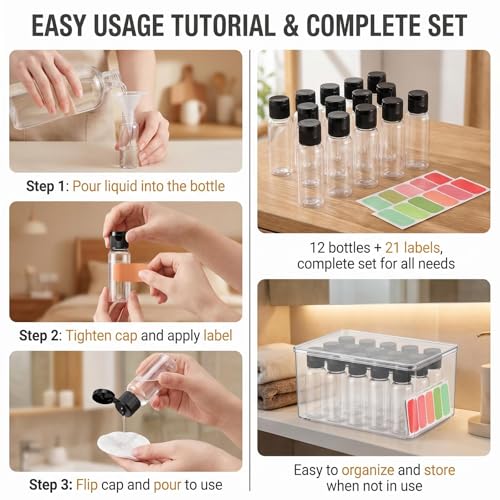 EASY USAGE TUTORIAL & COMPLETE SET

Step 1: Pour liquid into the bottle

Step 2: Tighten cap and apply label

Step 3: Flip cap and pour to use

12 bottles + 21 labels, complete set for all needs

Easy to organize and store when not in use