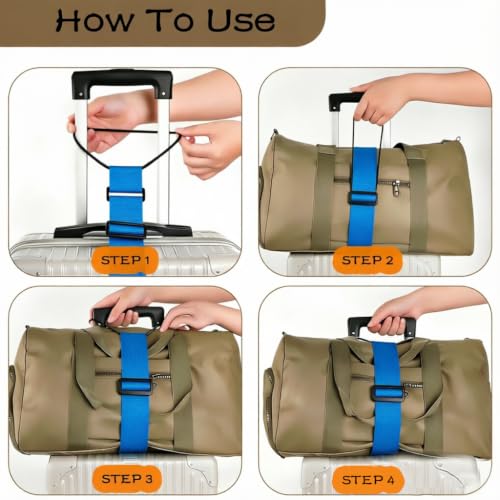 How To Use

STEP 1

STEP 2

STEP 3

STEP 4