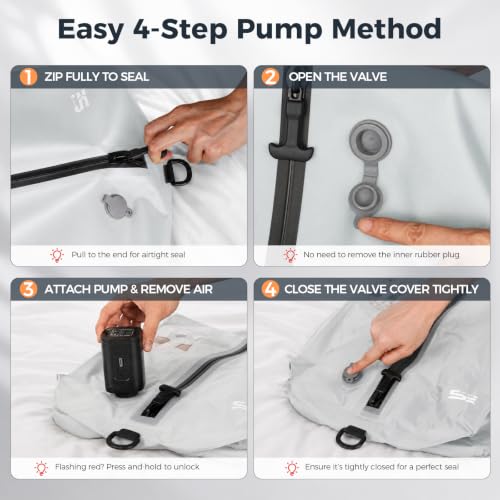 Easy 4-Step Pump Method

1 ZIP FULLY TO SEAL

Pull to the end for airtight seal

2 OPEN THE VALVE

No need to remove the inner rubber plug

3 ATTACH PUMP & REMOVE AIR

Flashing red? Press and hold to unlock

4 CLOSE THE VALVE COVER TIGHTLY

Ensure it's tightly closed for a perfect seal