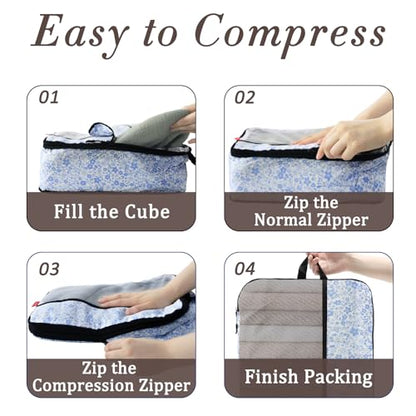 Easy to Compress

01

Fill the Cube

02

Zip the
Normal Zipper

03

Zip the
Compression Zipper

04

Finish Packing