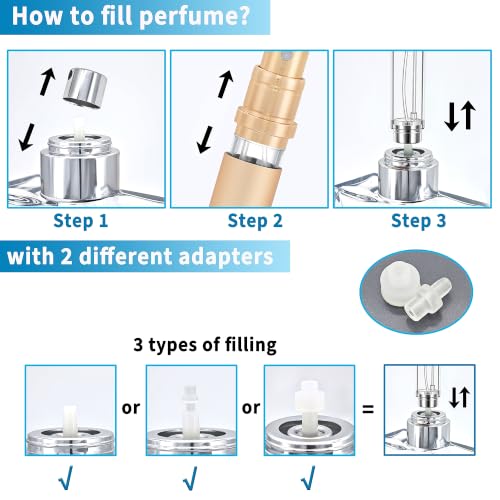 How to fill perfume?

Step 1

Step 2

Step 3

with 2 different adapters

3 types of filling

or or =

√ √ √