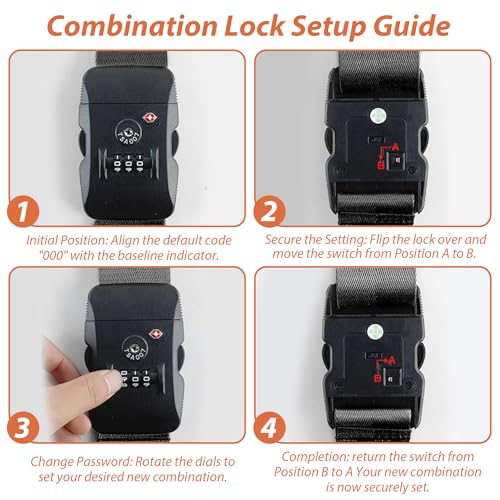 Combination Lock Setup Guide

TSA007

A

B

1

Initial Position: Align the default code "000" with the baseline indicator.

2

Secure the Setting: Flip the lock over and move the switch from Position A to B.

TSA007

A

B

3

Change Password: Rotate the dials to set your desired new combination.

4

Completion: return the switch from Position B to A Your new combination is now securely set.