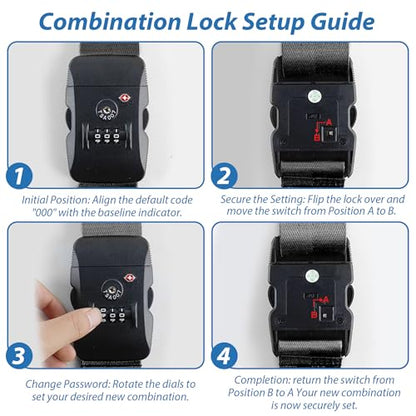 Combination Lock Setup Guide

1

Initial Position: Align the default code "000" with the baseline indicator.

A
B

2

Secure the Setting: Flip the lock over and move the switch from Position A to B.

3

Change Password: Rotate the dials to set your desired new combination.

A
B

4

Completion: return the switch from Position B to A Your new combination is now securely set.