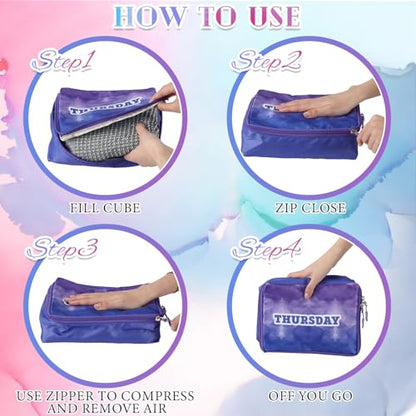 HOW TO USE

Step1

THURSDAY

FILL CUBE

Step2

ZIP CLOSE

Step3

USE ZIPPER TO COMPRESS AND REMOVE AIR

Step4

THURSDAY

OFF YOU GO