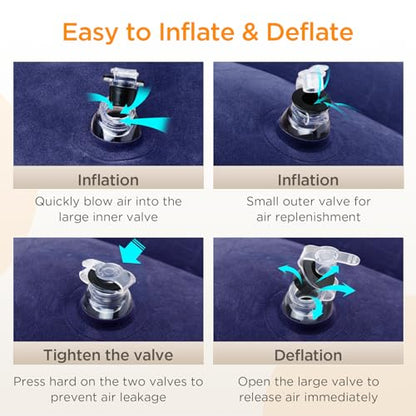 Easy to Inflate & Deflate

Inflation

Quickly blow air into the large inner valve

Inflation

Small outer valve for air replenishment

Tighten the valve

Press hard on the two valves to prevent air leakage

Deflation

Open the large valve to release air immediately