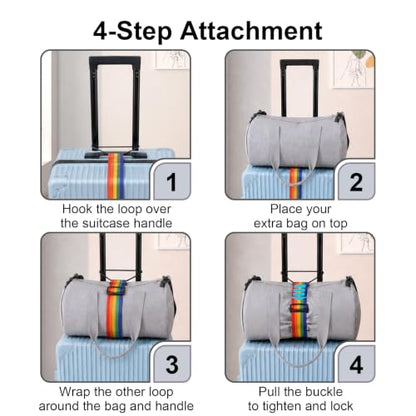 4-Step Attachment

1
Hook the loop over
the suitcase handle

2
Place your
extra bag on top

3
Wrap the other loop
around the bag and handle

4
Pull the buckle
to tighten and lock