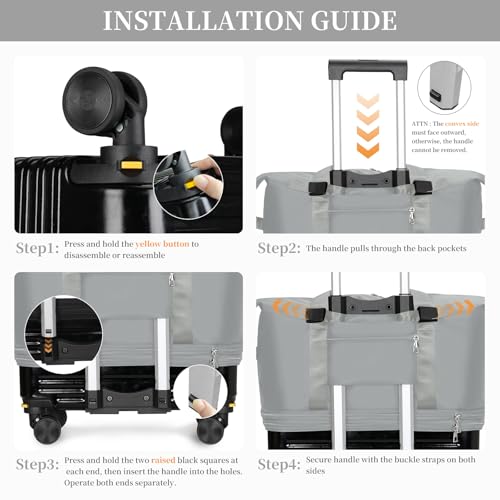 INSTALLATION GUIDE

Step1: Press and hold the yellow button to disassemble or reassemble

ATTN : The convex side must face outward, otherwise, the handle cannot be removed.

Step2: The handle pulls through the back pockets

Step3: Press and hold the two raised black squares at each end, then insert the handle into the holes. Operate both ends separately.

Step4: Secure handle with the buckle straps on both sides