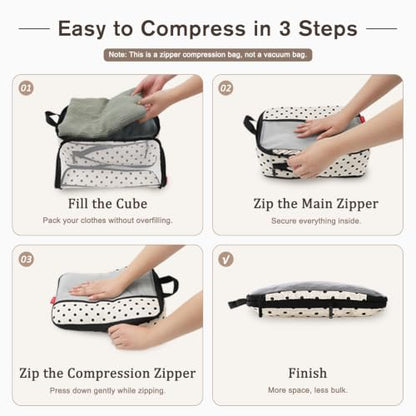 Easy to Compress in 3 Steps

Note: This is a zipper compression bag, not a vacuum bag.

01

Fill the Cube

Pack your clothes without overfilling.

02

Zip the Main Zipper

Secure everything inside.

03

Zip the Compression Zipper

Press down gently while zipping.

√

Finish

More space, less bulk.