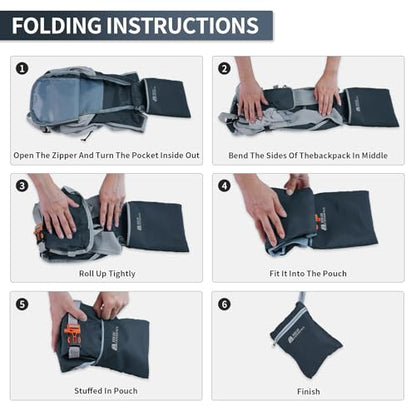 FOLDING INSTRUCTIONS

1

Open The Zipper And Turn The Pocket Inside Out

2

Bend The Sides Of Thebackpack In Middle

3

Roll Up Tightly

4

Fit It Into The Pouch

5

Stuffed In Pouch

6

Finish