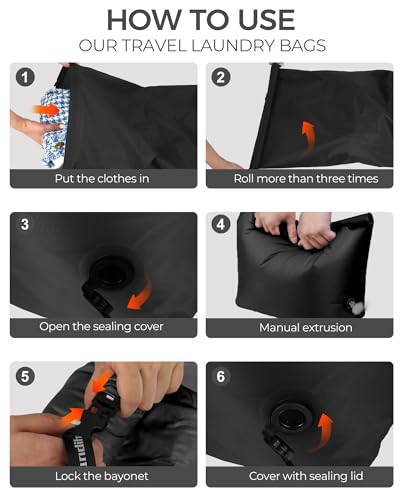 HOW TO USE

OUR TRAVEL LAUNDRY BAGS

1

Put the clothes in

2

Roll more than three times

3

Open the sealing cover

4

Manual extrusion

5

Lock the bayonet

6

Cover with sealing lid