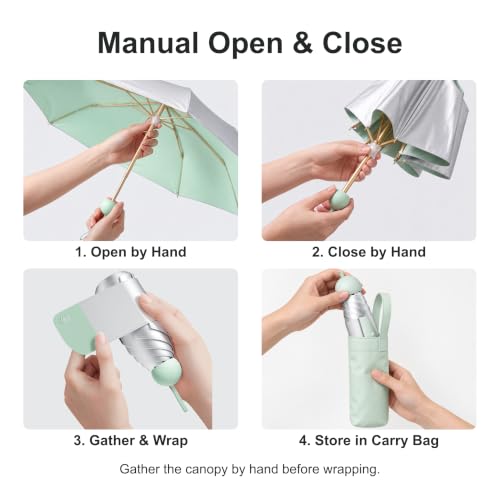 Manual Open & Close

1. Open by Hand

2. Close by Hand

3. Gather & Wrap

4. Store in Carry Bag

Gather the canopy by hand before wrapping.